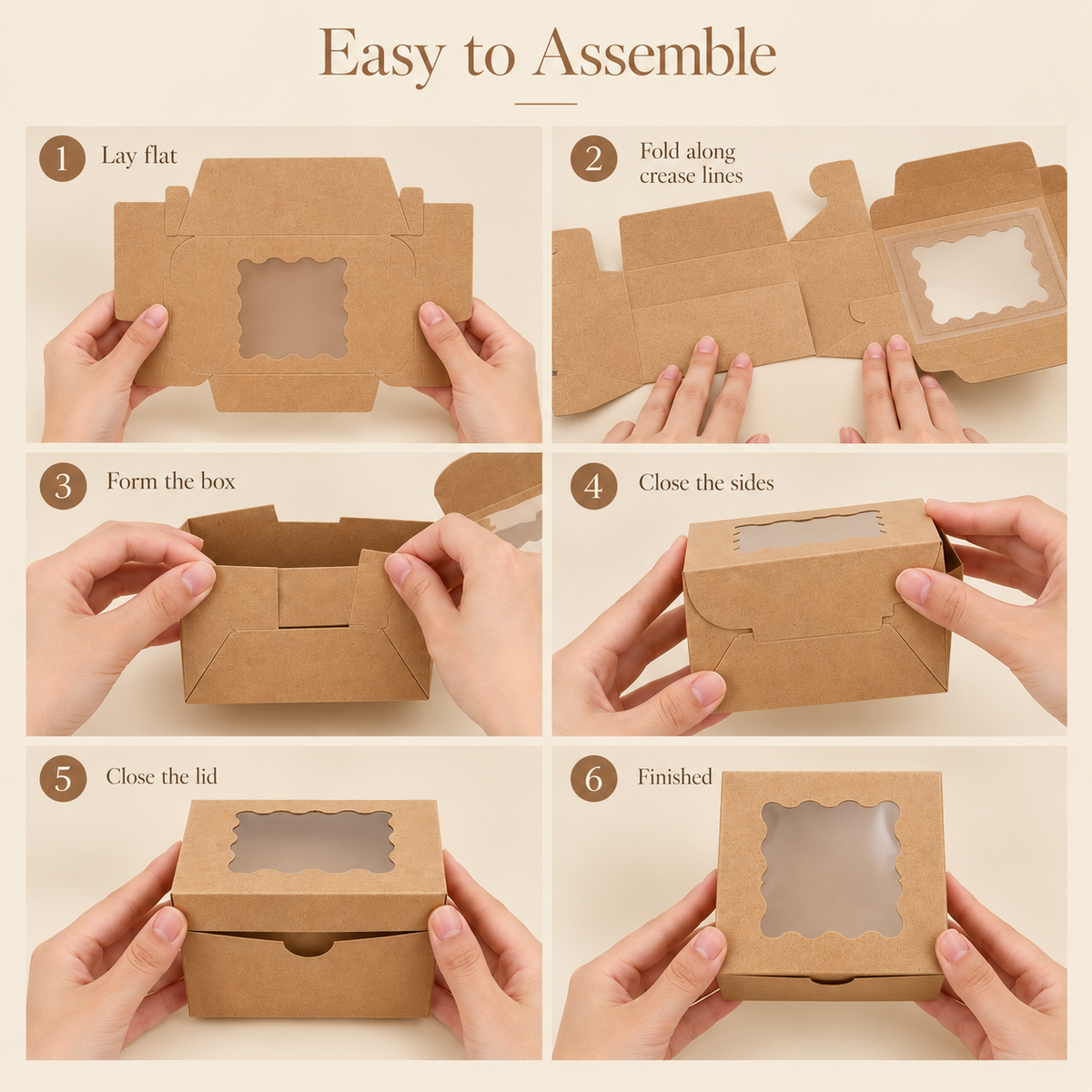 Easy to Assemble

1 Lay flat

2 Fold along crease lines

3 Form the box

4 Close the sides

5 Close the lid

6 Finished